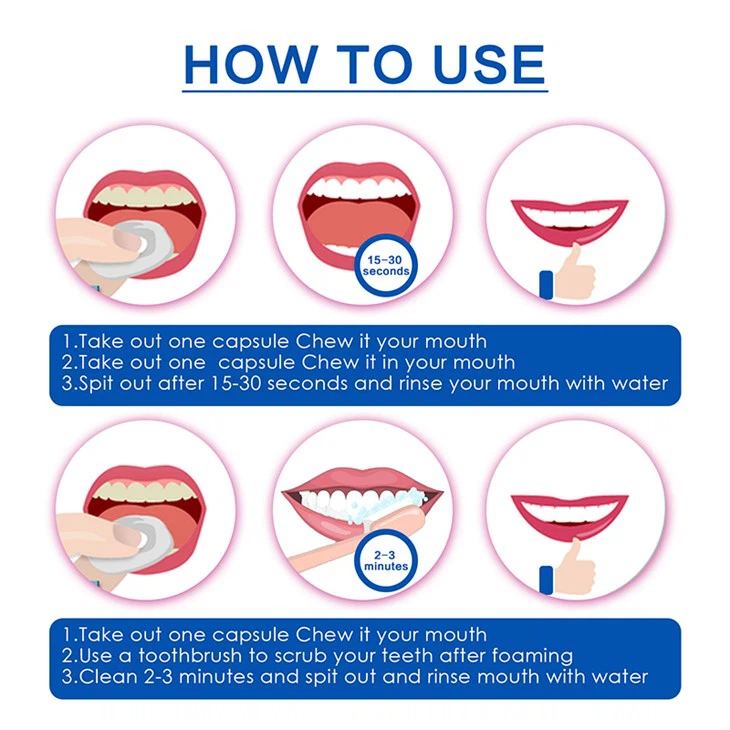 HOW TO USE

15–30 seconds

1.Take out one capsule Chew it your mouth
2.Take out one capsule Chew it in your mouth
3.Spit out after 15-30 seconds and rinse your mouth with water

2–3 minutes

1.Take out one capsule Chew it your mouth
2.Use a toothbrush to scrub your teeth after foaming
3.Clean 2-3 minutes and spit out and rinse mouth with water